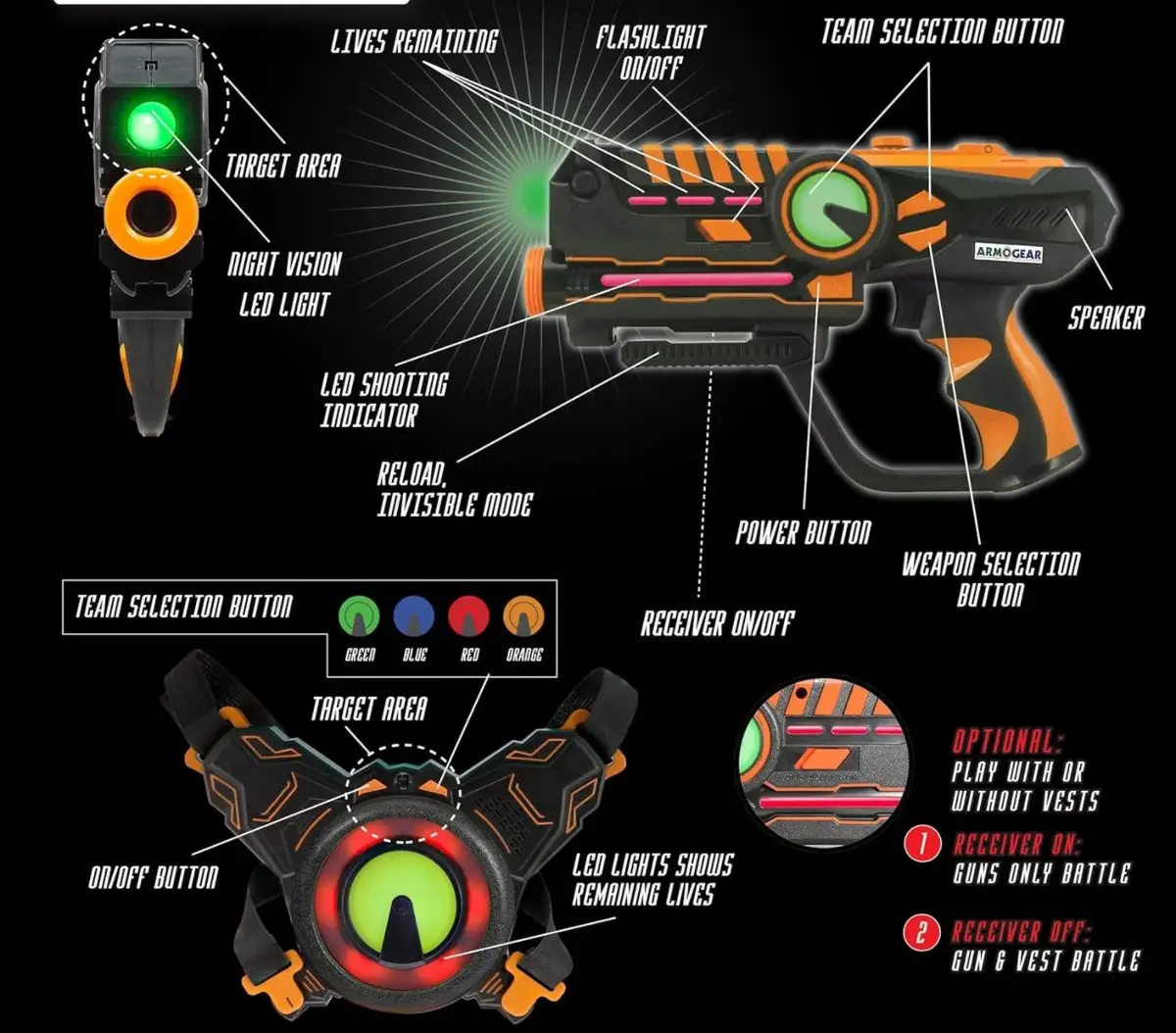 LIVES REMAINING

FLASHLIGHT ON/OFF

TEAM SELECTION BUTTON

TARGET AREA

NIGHT VISION LED LIGHT

ARMOGEAR

SPEAKER

LED SHOOTING INDICATOR

RELOAD, INVISIBLE MODE

POWER BUTTON

WEAPON SELECTION BUTTON

RECEIVER ON/OFF

TEAM SELECTION BUTTON

GREEN BLUE RED ORANGE

TARGET AREA

ON/OFF BUTTON

LED LIGHTS SHOWS REMAINING LIVES

OPTIONAL: PLAY WITH OR WITHOUT VESTS

1 RECEIVER ON: GUNS ONLY BATTLE

2 RECEIVER OFF: GUN & VEST BATTLE